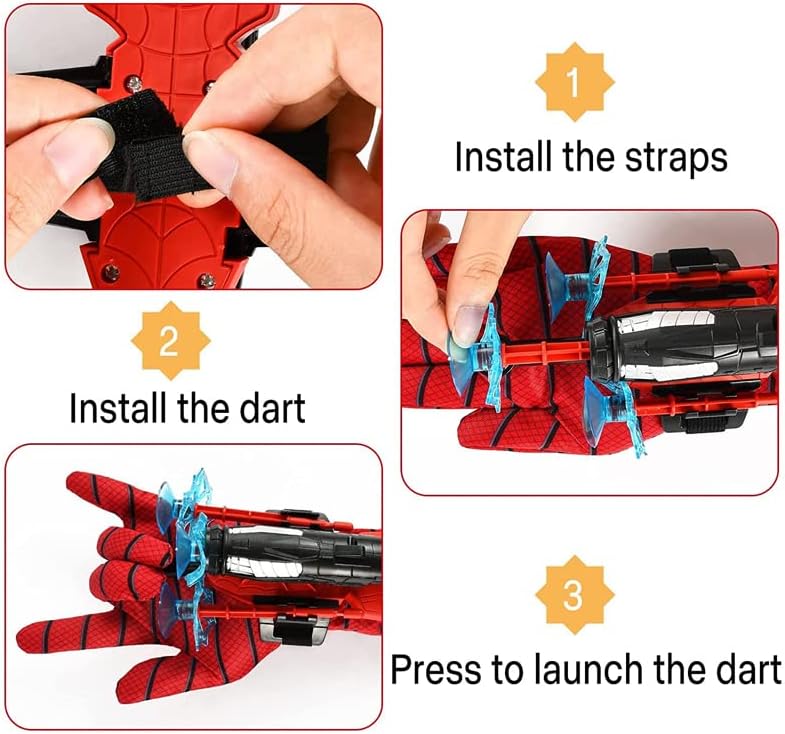 1
Install the straps

2
Install the dart

3
Press to launch the dart